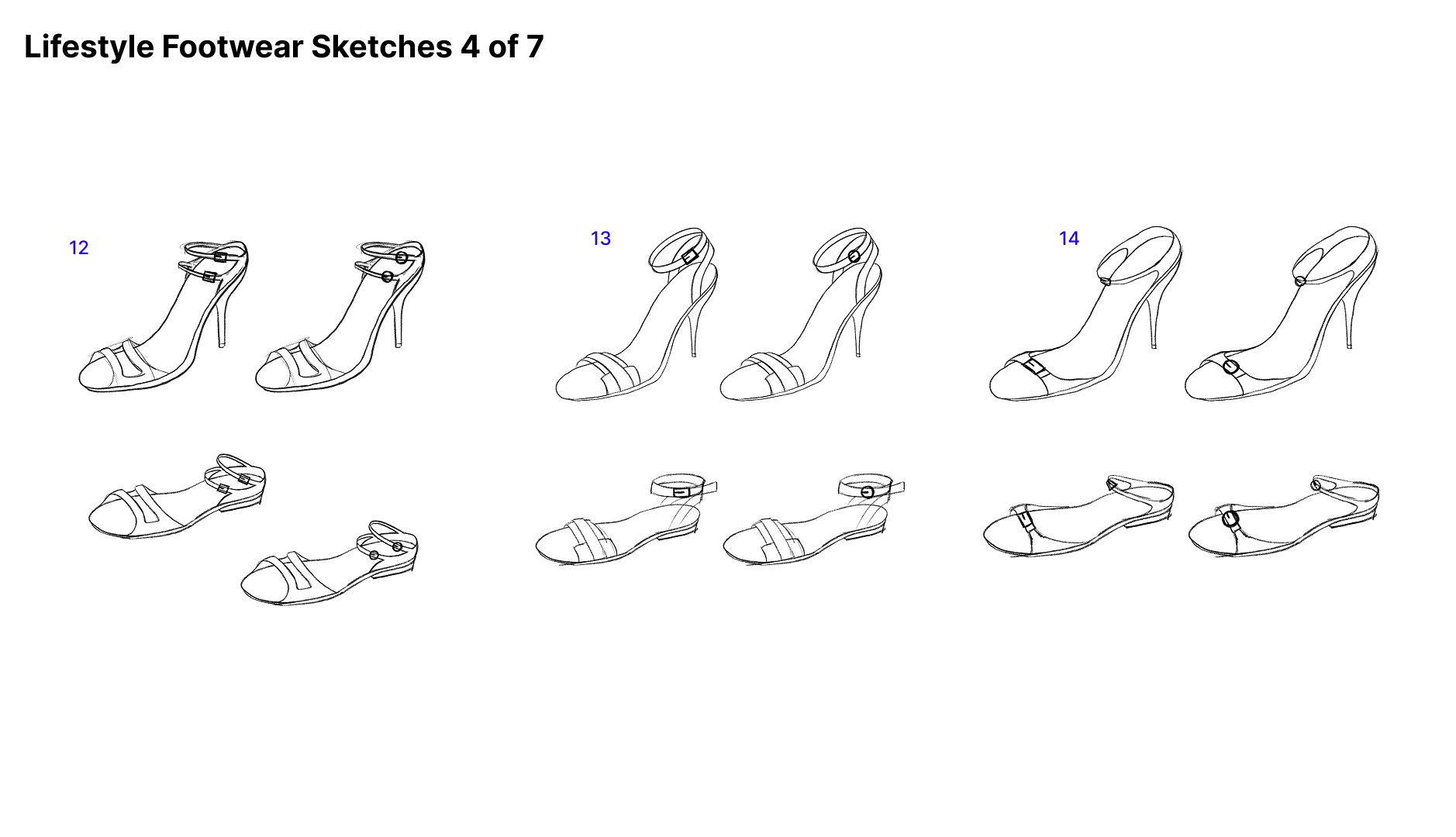 Lifestyle Footwear Sketches 4 of 7

12

13

14