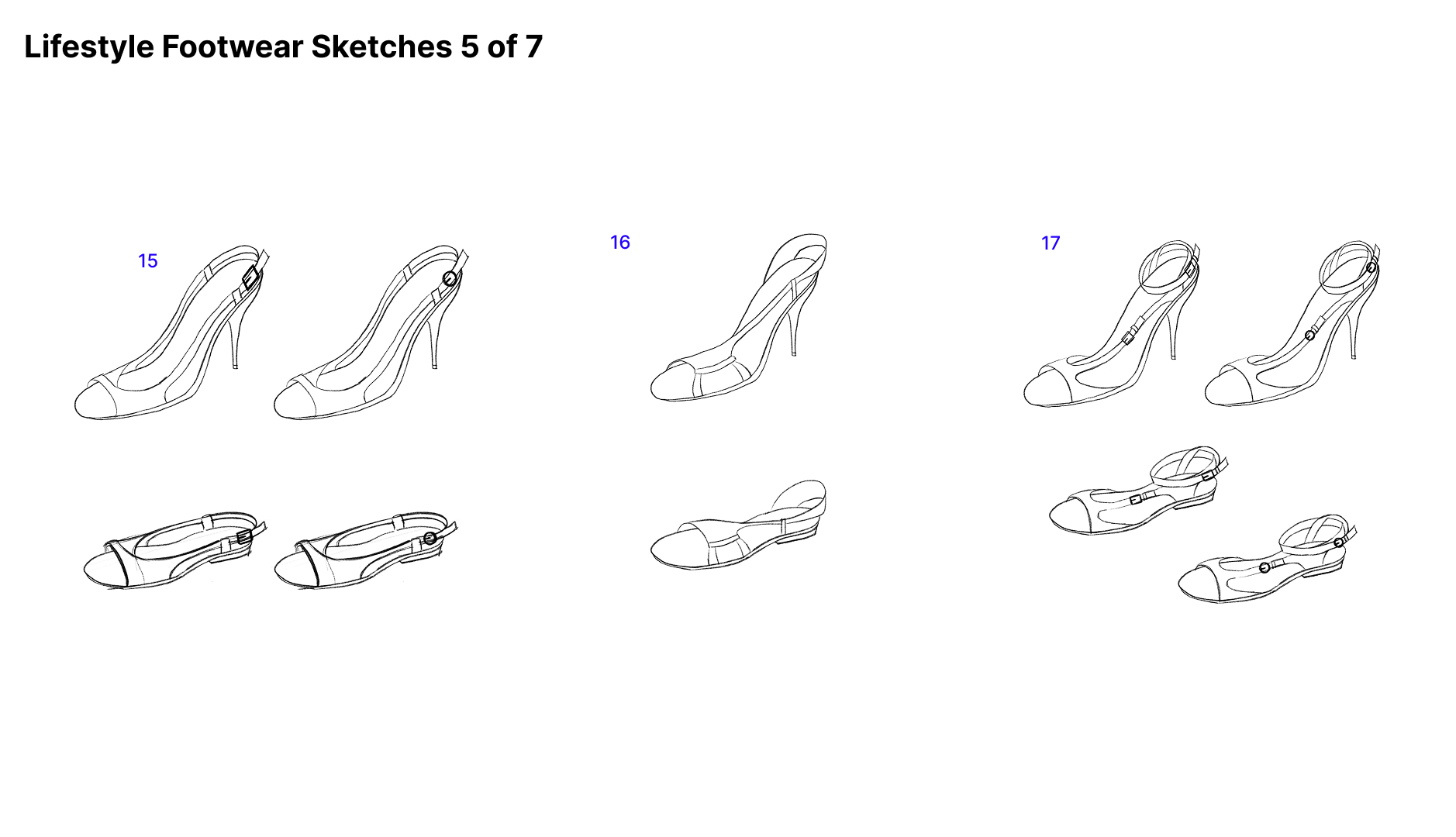 Lifestyle Footwear Sketches 5 of 7

15

16

17