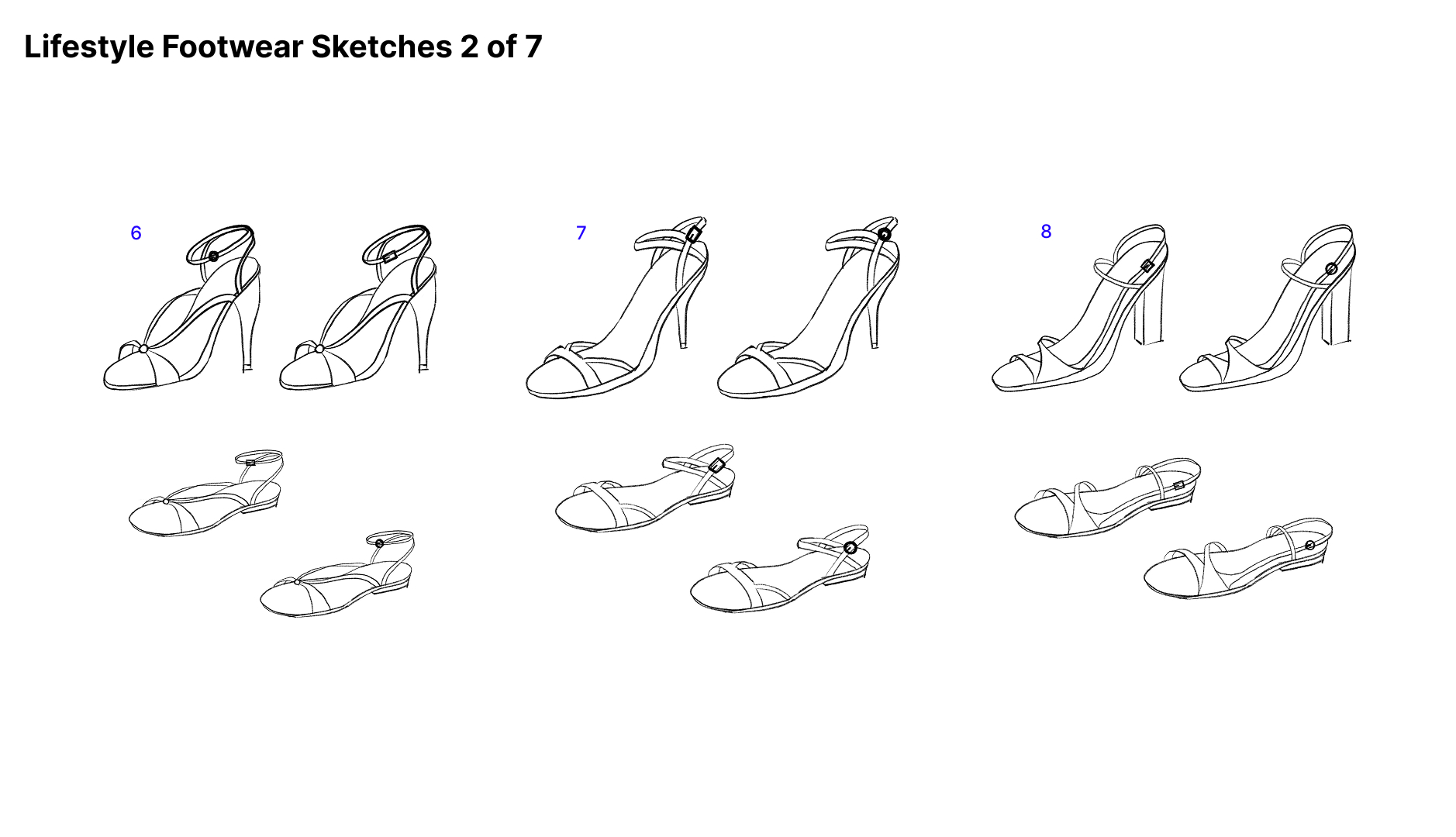 Lifestyle Footwear Sketches 2 of 7

6

7

8