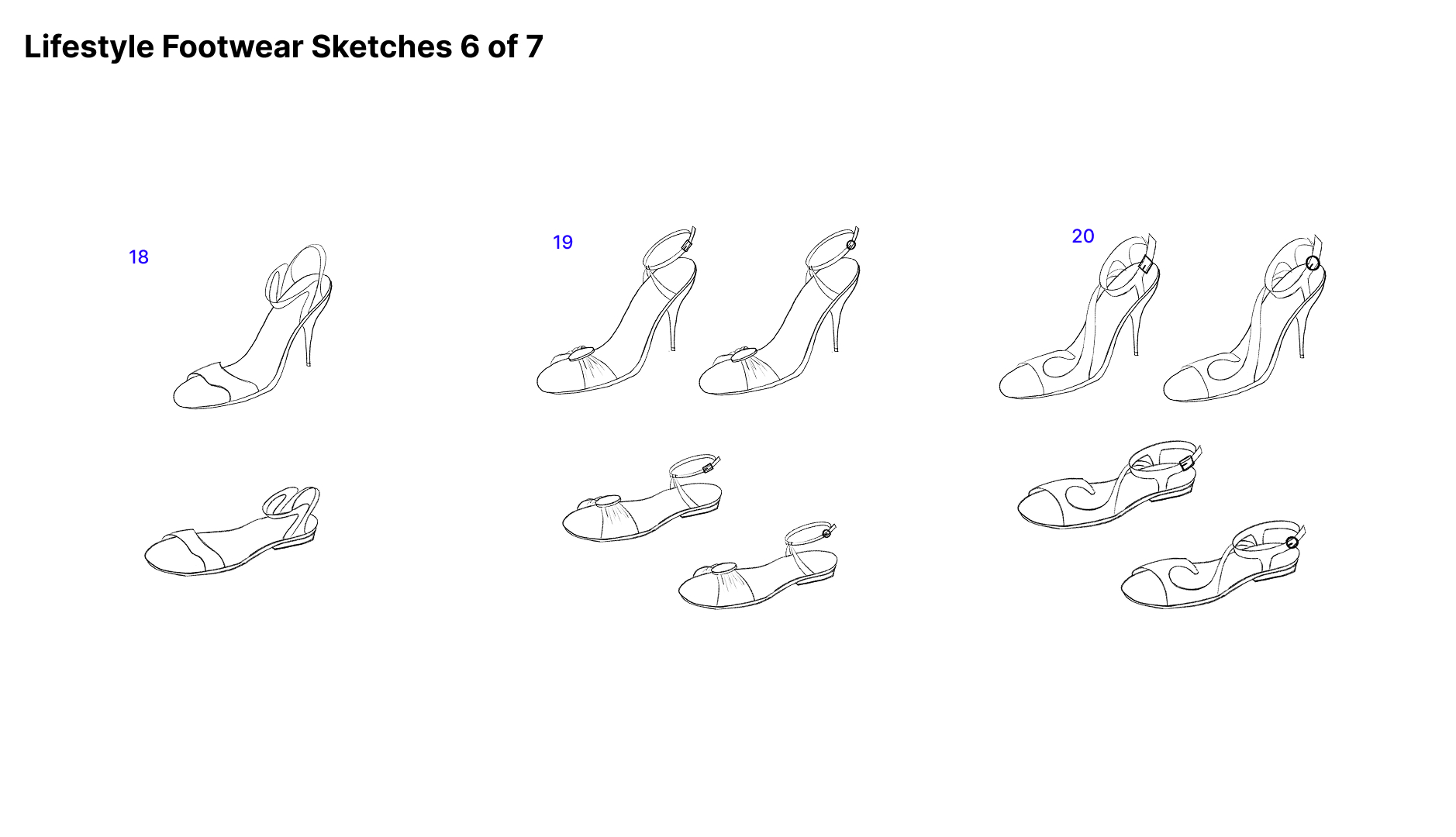 Lifestyle Footwear Sketches 6 of 7

18

19

20