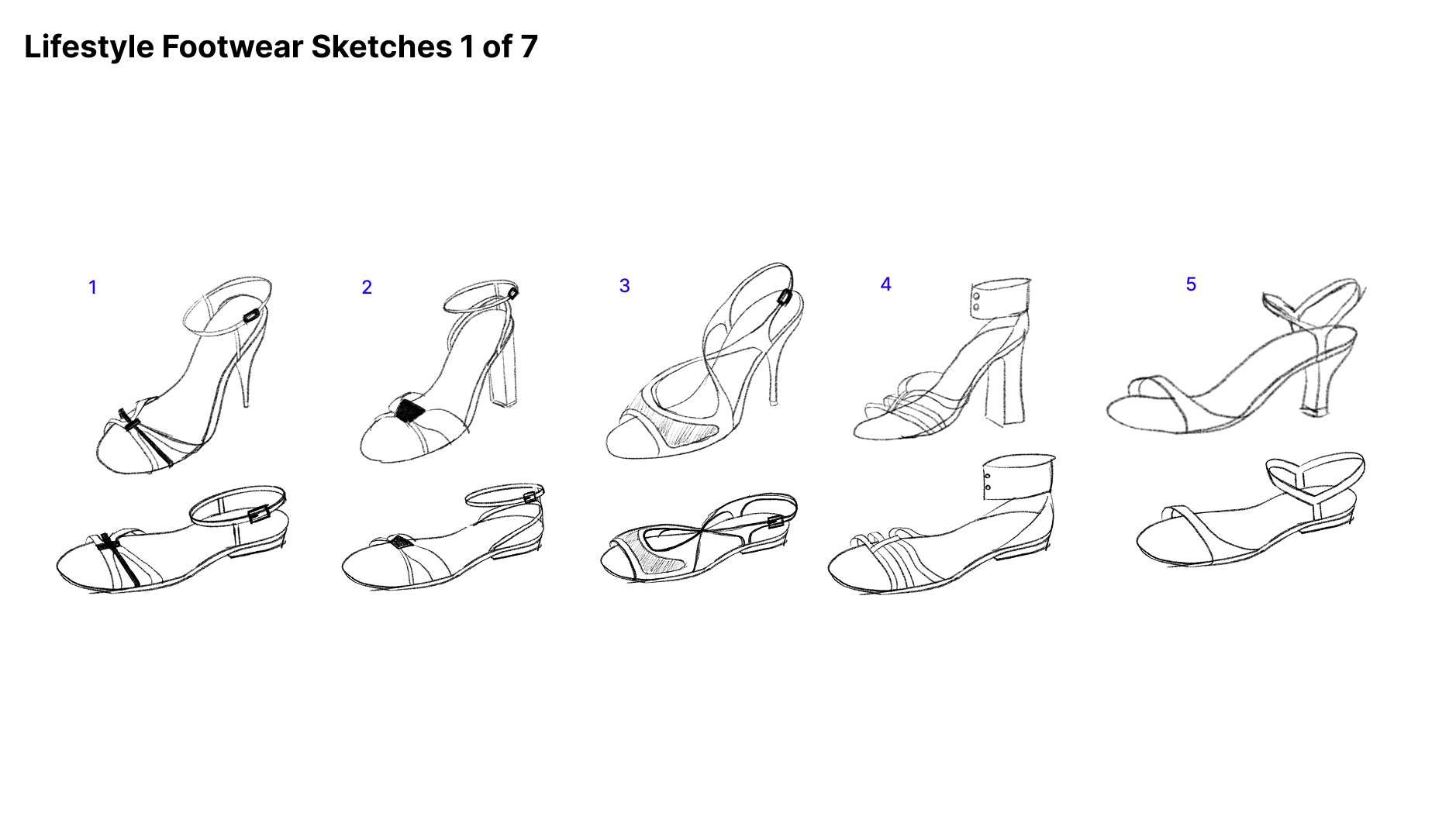 Lifestyle Footwear Sketches 1 of 7

1

2

3

4

5