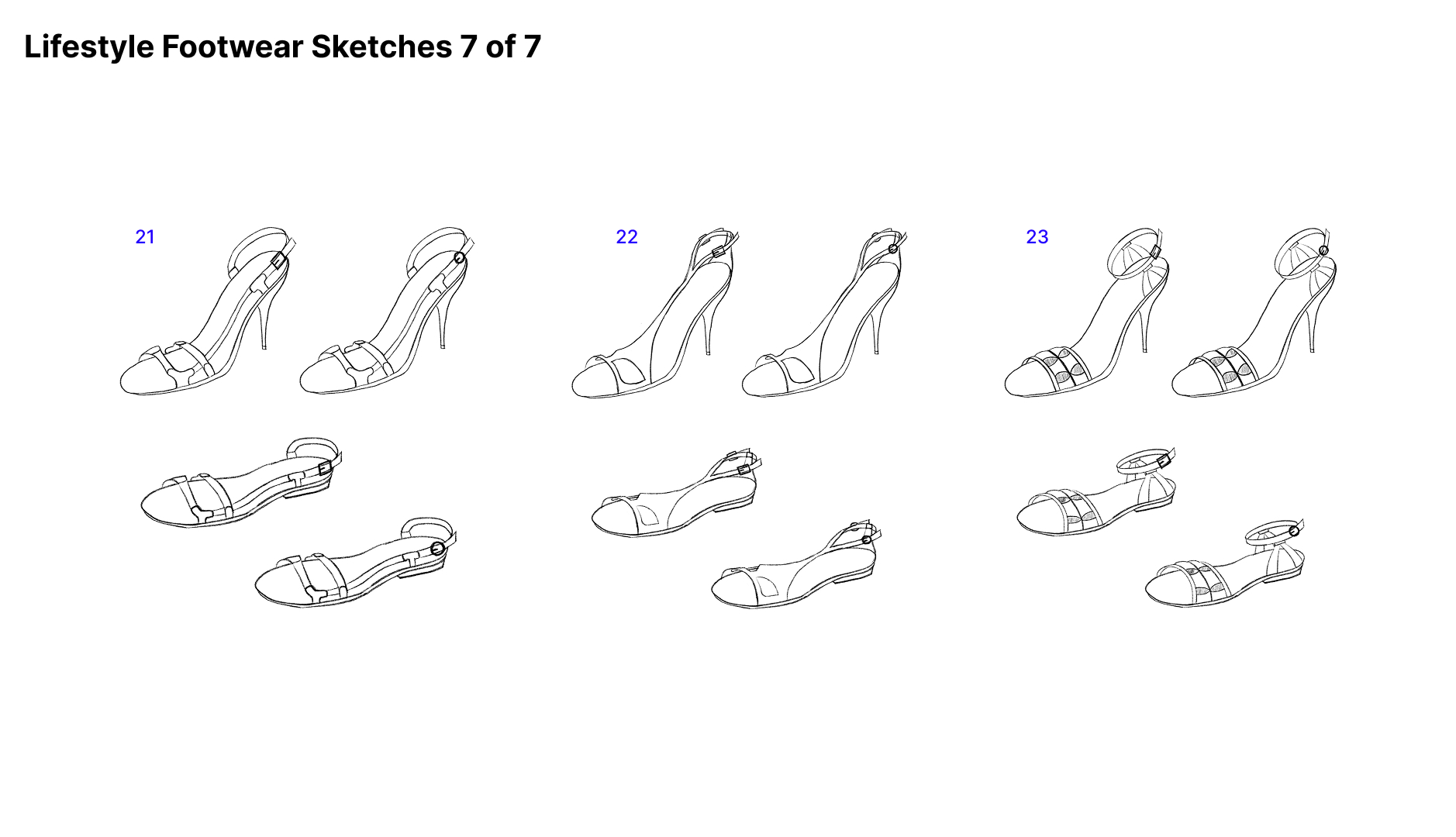 Lifestyle Footwear Sketches 7 of 7

21

22

23