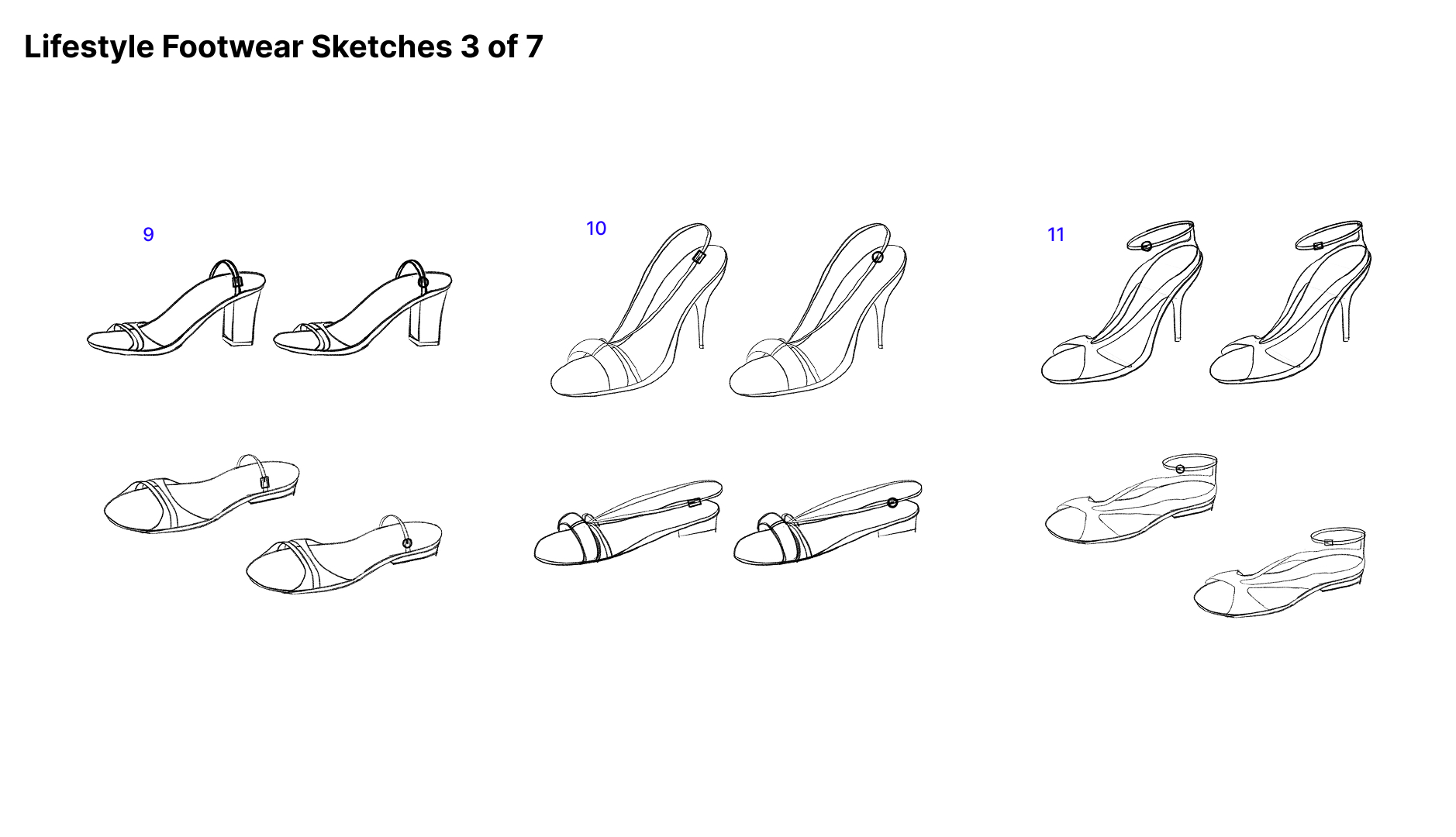 Lifestyle Footwear Sketches 3 of 7

9

10

11